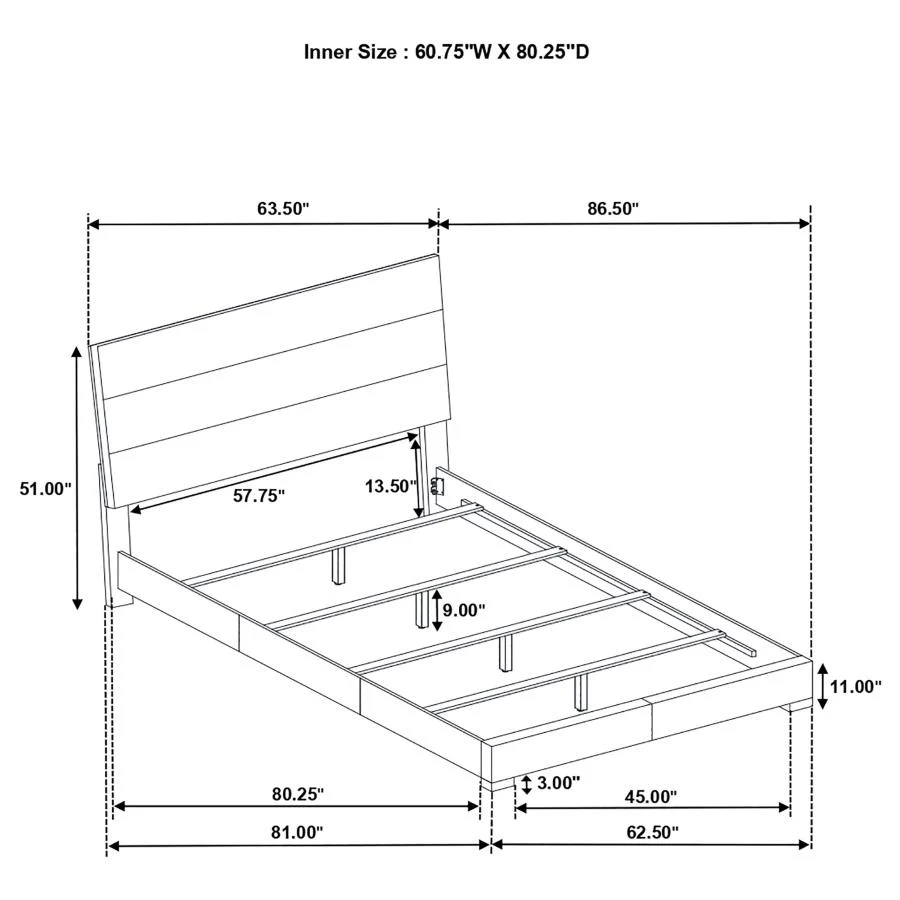 Inner Size : 60.75"W X 80.25"D

63.50"

86.50"

51.00"

57.75"

13.50"

9.00"

11.00"

3.00"

80.25"

45.00"

81.00"

62.50"